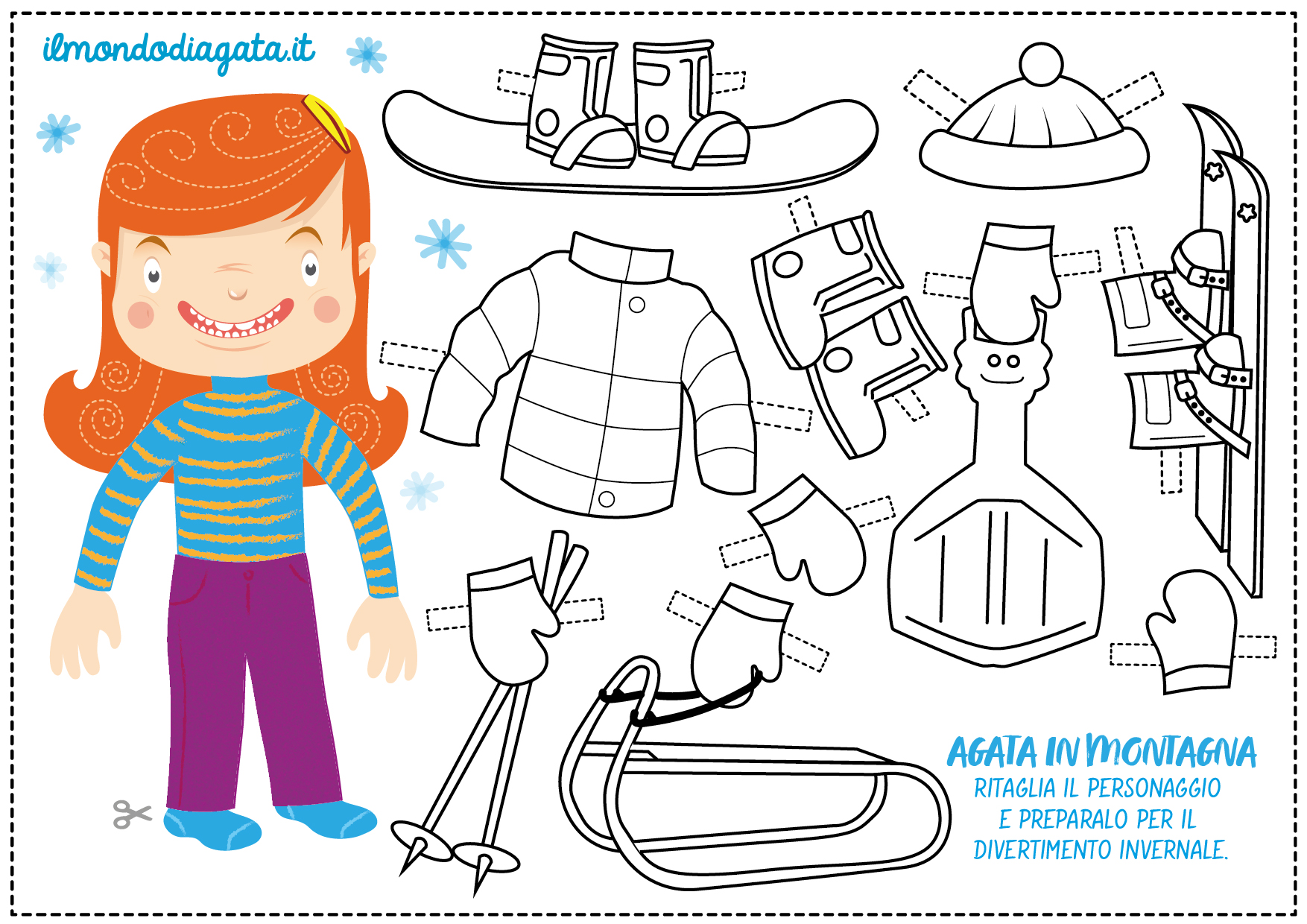 ilmondodiagata.it

AGATA IN MONTAGNA
RITAGLIA IL PERSONAGGIO E PREPARALO PER IL DIVERTIMENTO INVERNALE.